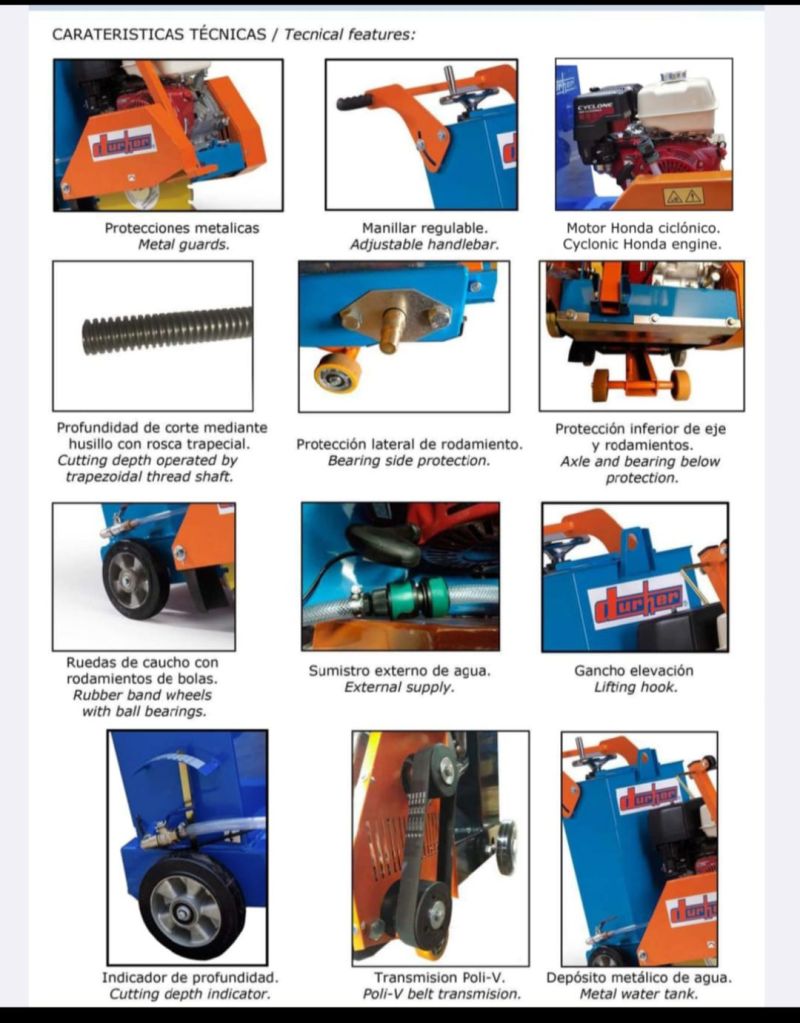 CARATERISTICAS TÉCNICAS / Tecnical features:

durher

Protecciones metalicas
Metal guards.

Manillar regulable.
Adjustable handlebar.

CYCLONE

Motor Honda ciclónico.
Cyclonic Honda engine.

Profundidad de corte mediante husillo con rosca trapecial.
Cutting depth operated by trapezoidal thread shaft.

Protección lateral de rodamiento.
Bearing side protection.

Protección inferior de eje y rodamientos.
Axle and bearing below protection.

Ruedas de caucho con rodamientos de bolas.
Rubber band wheels with ball bearings.

Sumistro externo de agua.
External supply.

durher

Gancho elevación
Lifting hook.

Indicador de profundidad.
Cutting depth indicator.

Transmision Poli-V.
Poli-V belt transmision.

durher

durher

Depósito metálico de agua.
Metal water tank.